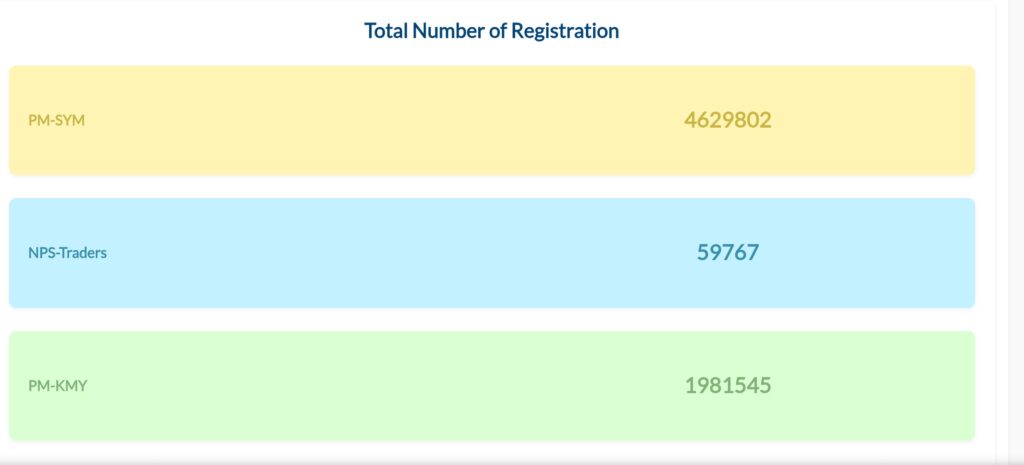 Total Number of Registration

PM-SYM 4629802

NPS-Traders 59767

PM-KMY 1981545